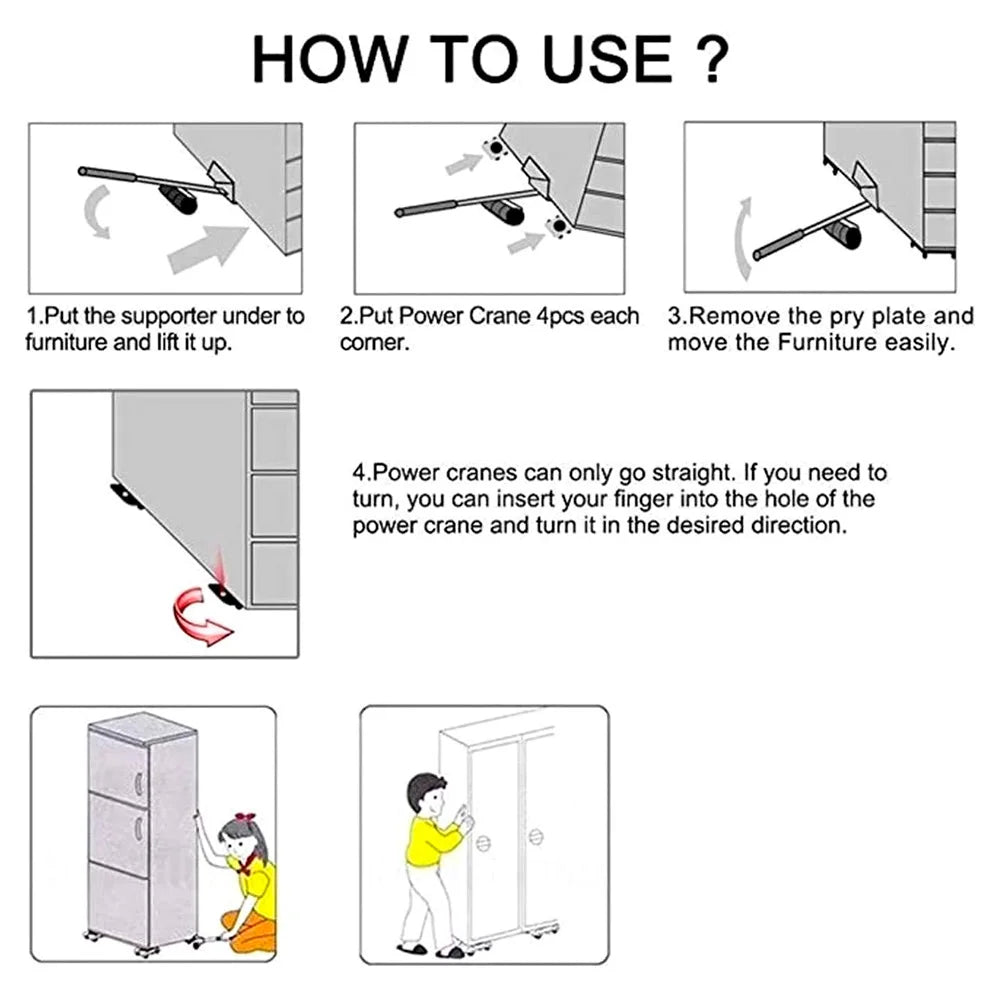 HOW TO USE ?

1.Put the supporter under to furniture and lift it up.

2.Put Power Crane 4pcs each corner.

3.Remove the pry plate and move the Furniture easily.

4.Power cranes can only go straight. If you need to turn, you can insert your finger into the hole of the power crane and turn it in the desired direction.